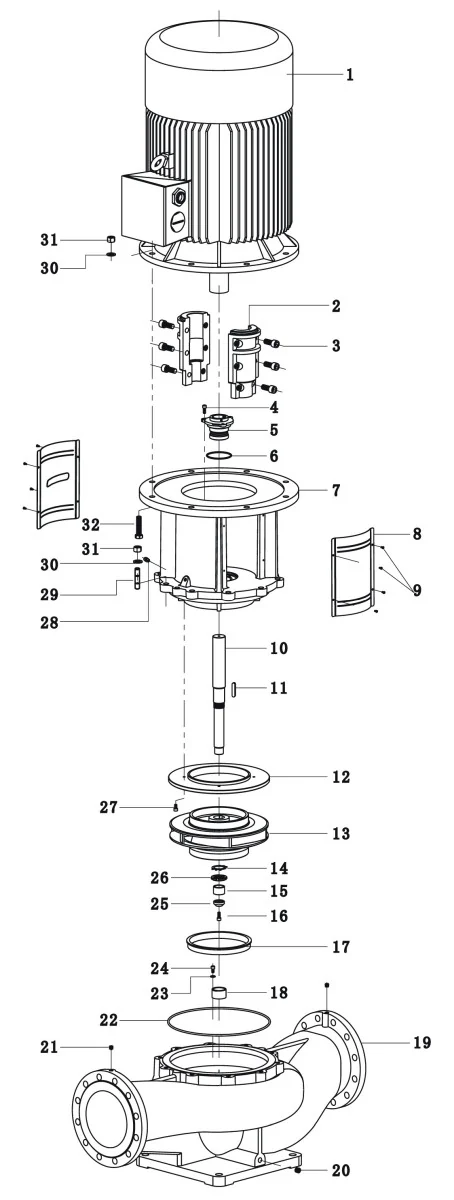 1
31
30
2
3
4
5
6
7
32
31
30
29
28
8
9
10
11
12
27
13
14
26
15
25
16
17
24
23
18
22
21
19
20