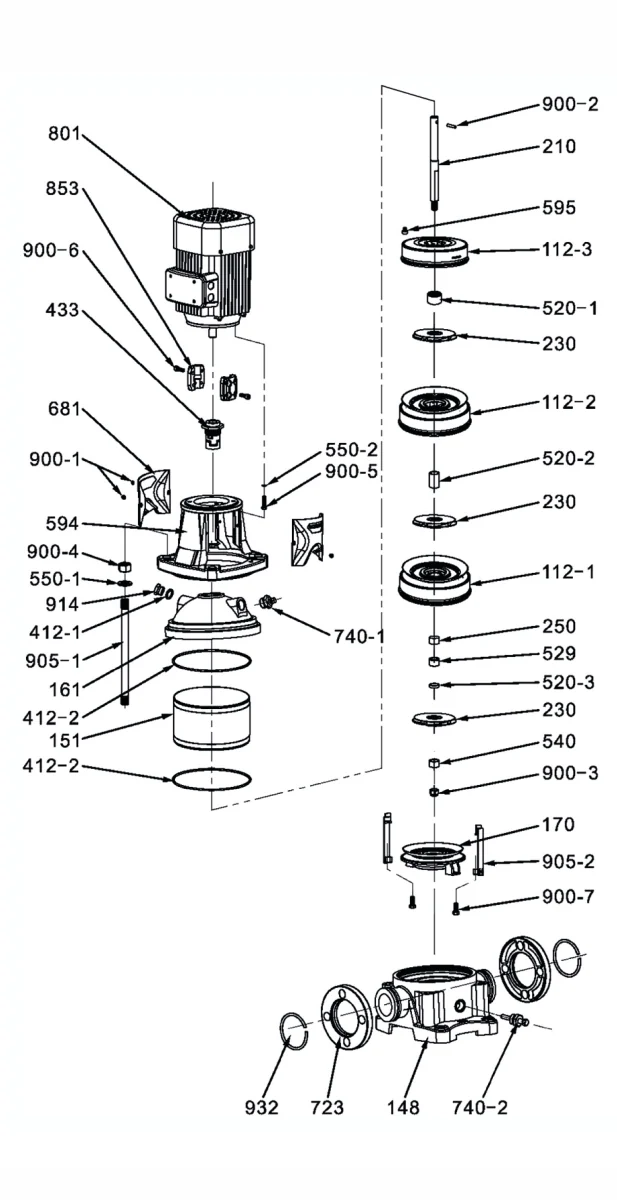 801
853
900-6
433
681
900-1
594
900-4
550-1
914
412-1
905-1
161
412-2
151
412-2
550-2
900-5
740-1
900-2
210
595
112-3
520-1
230
112-2
520-2
230
112-1
250
529
520-3
230
540
900-3
170
905-2
900-7
932
723
148
740-2