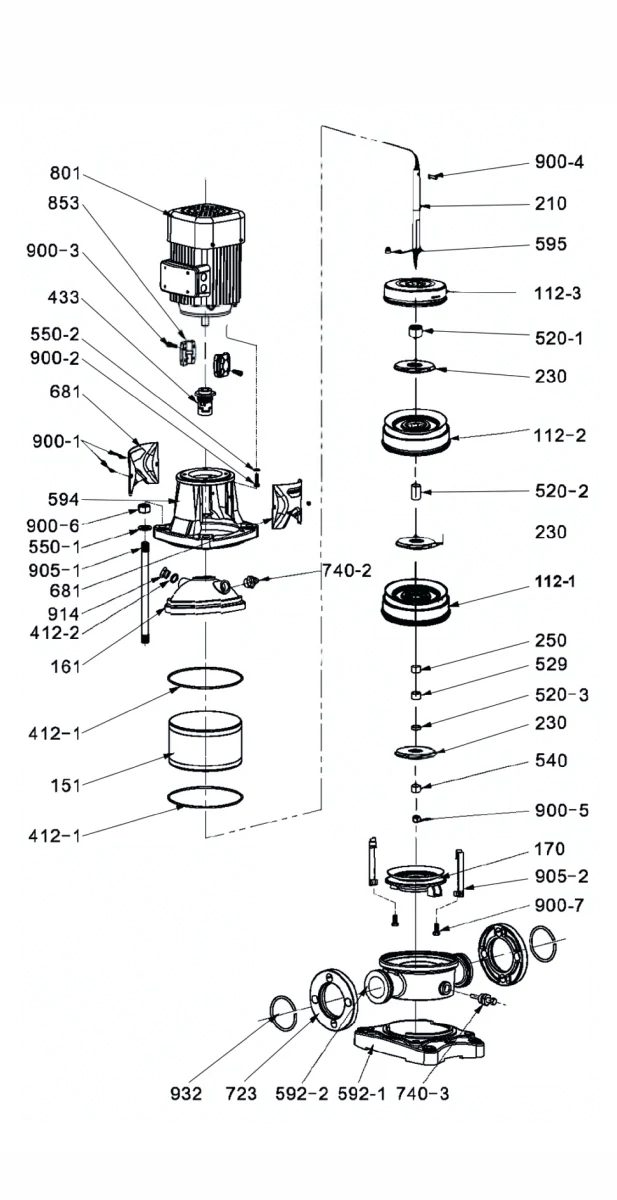 801
853
900-3
433
550-2
900-2
681
900-1
594
900-6
550-1
905-1
681
914
412-2
161
412-1
151
412-1
740-2
900-4
210
595
112-3
520-1
230
112-2
520-2
230
112-1
250
529
520-3
230
540
900-5
170
905-2
900-7
932
723
592-2
592-1
740-3